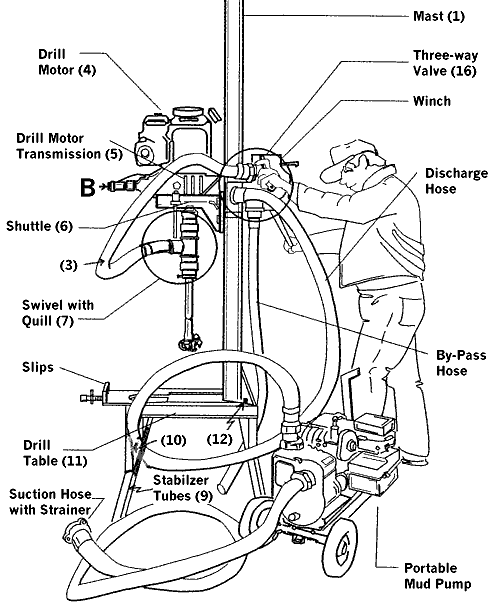 Mast (1)

Drill Motor (4)

Three-way Valve (16)

Winch

Drill Motor Transmission (5)

Discharge Hose

B

Shuttle (6)

(3)

Swivel with Quill (7)

By-Pass Hose

Slips

Drill Table (11)

(10)

(12)

Stabilzer Tubes (9)

Suction Hose with Strainer

Portable Mud Pump